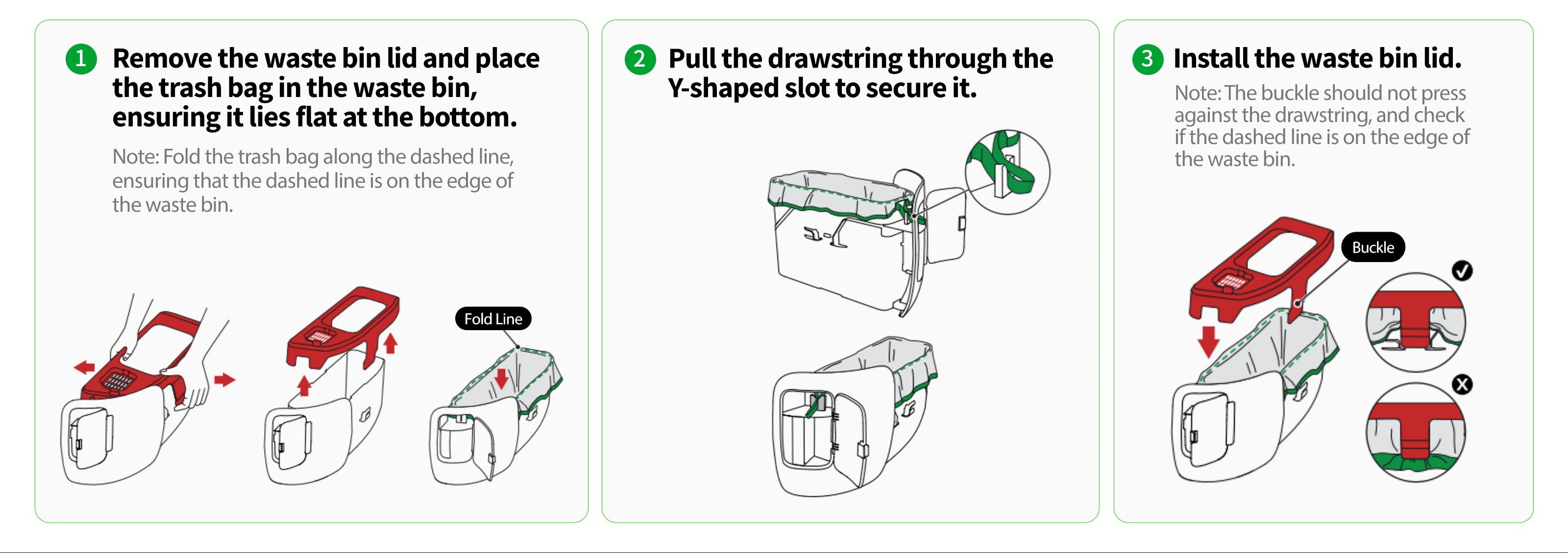 1 Remove the waste bin lid and place the trash bag in the waste bin, ensuring it lies flat at the bottom.

Note: Fold the trash bag along the dashed line, ensuring that the dashed line is on the edge of the waste bin.

Fold Line

2 Pull the drawstring through the Y-shaped slot to secure it.

3 Install the waste bin lid.

Note: The buckle should not press against the drawstring, and check if the dashed line is on the edge of the waste bin.

Buckle